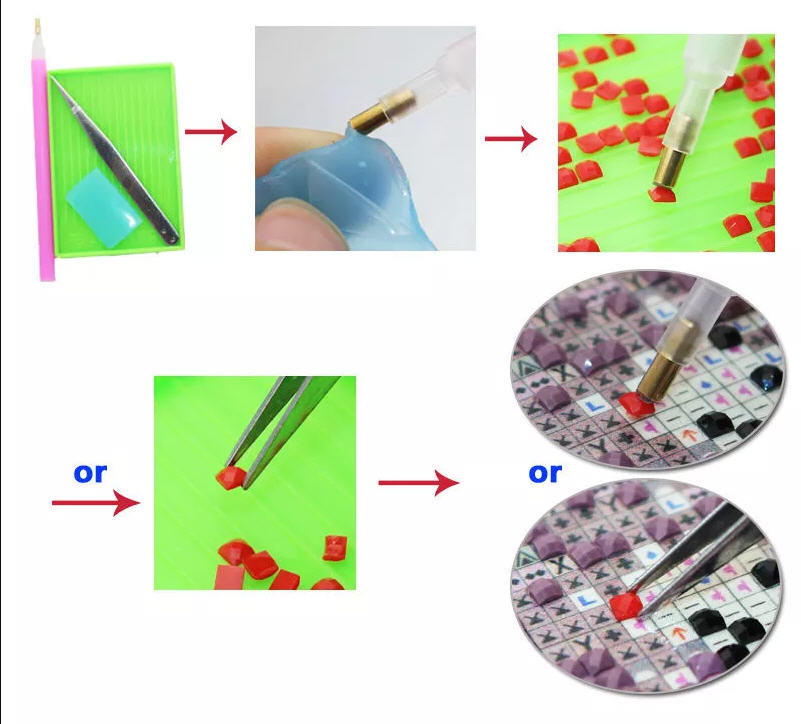 or

or